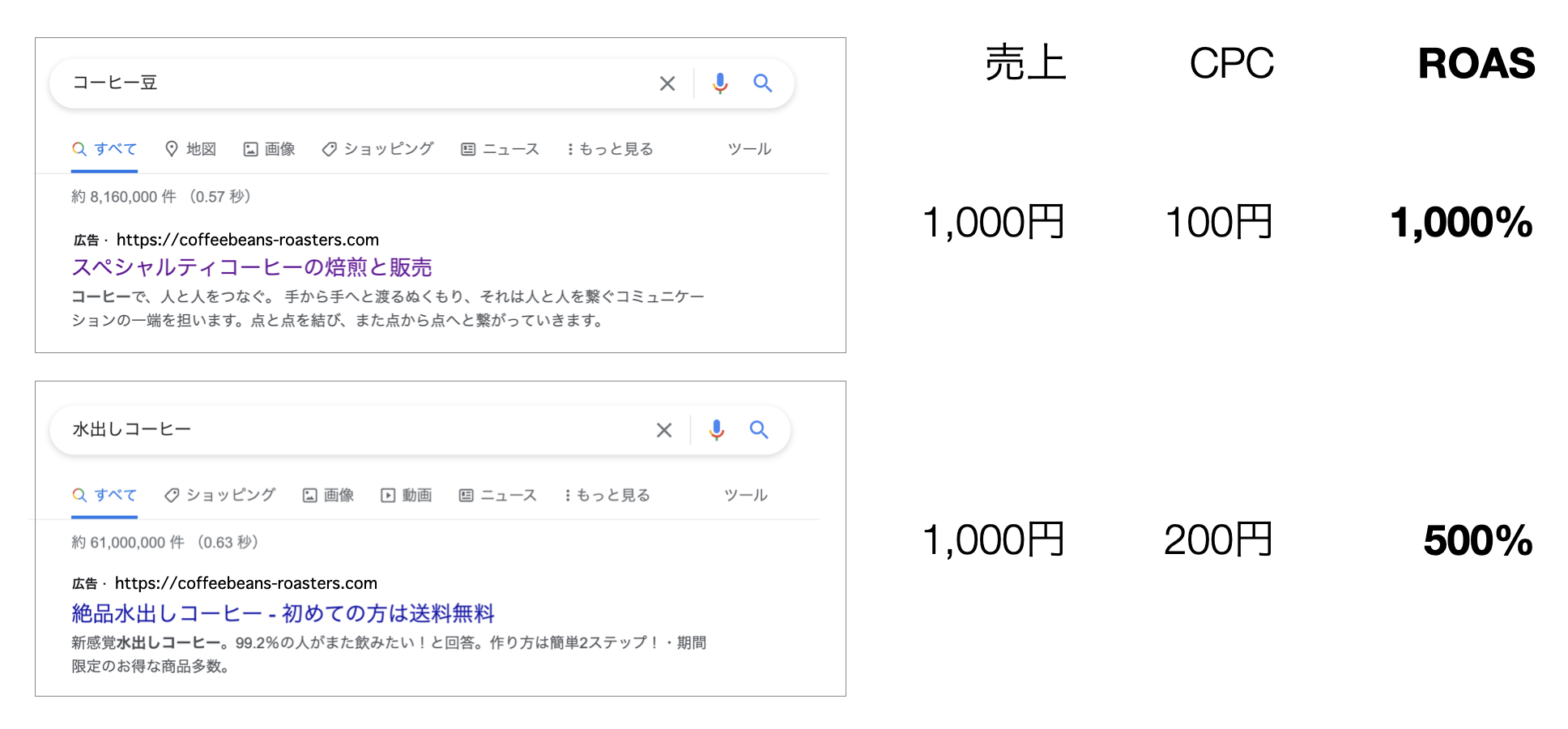 コーヒー豆

すべて 地図 画像 ショッピング ニュース もっと見る ツール

約8,160,000件 (0.57秒)

広告 · https://coffeebeans-roasters.com
スペシャルティコーヒーの焙煎と販売
コーヒーで、人と人をつなぐ。手から手へと渡るぬくもり、それは人と人を繋ぐコミュニケーションの一端を担います。点と点を結び、また点から点へと繋がっていきます。

水出しコーヒー

すべて ショッピング 画像 動画 ニュース もっと見る ツール

約61,000,000件 (0.63秒)

広告 · https://coffeebeans-roasters.com
絶品水出しコーヒー - 初めての方は送料無料
新感覚水出しコーヒー。99.2%の人がまた飲みたい!と回答。作り方は簡単2ステップ!・期間限定のお得な商品多数。

| 売上 | CPC | ROAS |
|---|---|---|
| 1,000円 | 100円 | 1,000% |
| 1,000円 | 200円 | 500% |